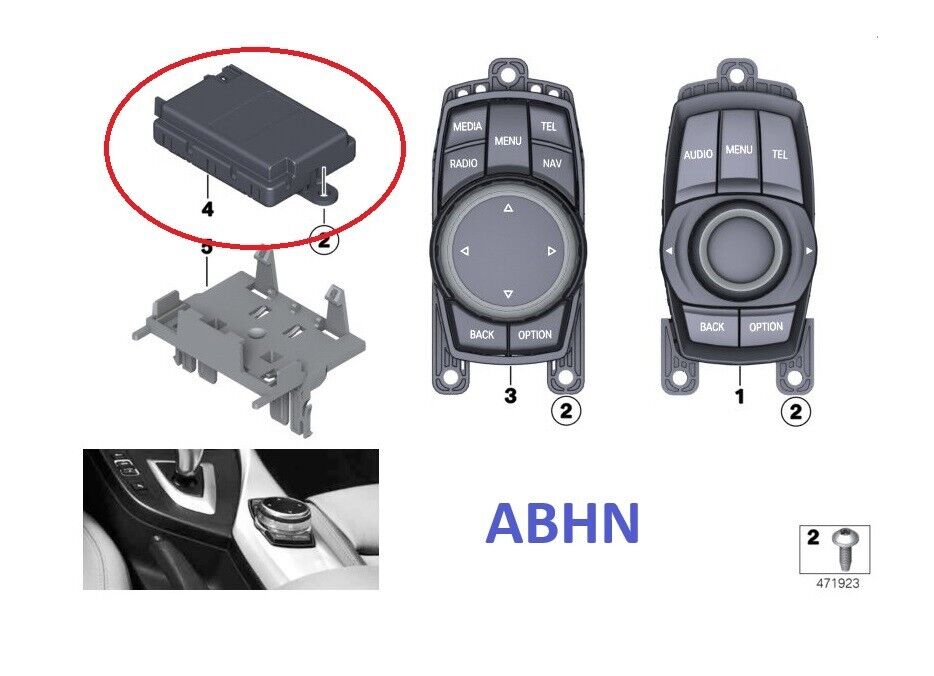 4

2

5

MEDIA
MENU
TEL
RADIO
NAV
BACK
OPTION

3

2

AUDIO
MENU
TEL
BACK
OPTION

1

2

ABHN

2

471923