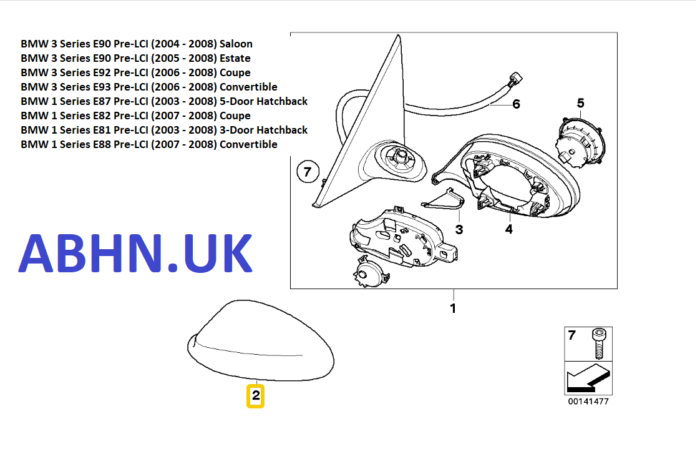 BMW 3 Series E90 Pre-LCI (2004 - 2008) Saloon
BMW 3 Series E90 Pre-LCI (2005 - 2008) Estate
BMW 3 Series E92 Pre-LCI (2006 - 2008) Coupe
BMW 3 Series E93 Pre-LCI (2006 - 2008) Convertible
BMW 1 Series E87 Pre-LCI (2003 - 2008) 5-Door Hatchback
BMW 1 Series E82 Pre-LCI (2007 - 2008) Coupe
BMW 1 Series E81 Pre-LCI (2003 - 2008) 3-Door Hatchback
BMW 1 Series E88 Pre-LCI (2007 - 2008) Convertible

ABHN.UK

6
5
7
3
4
1
2
7
00141477