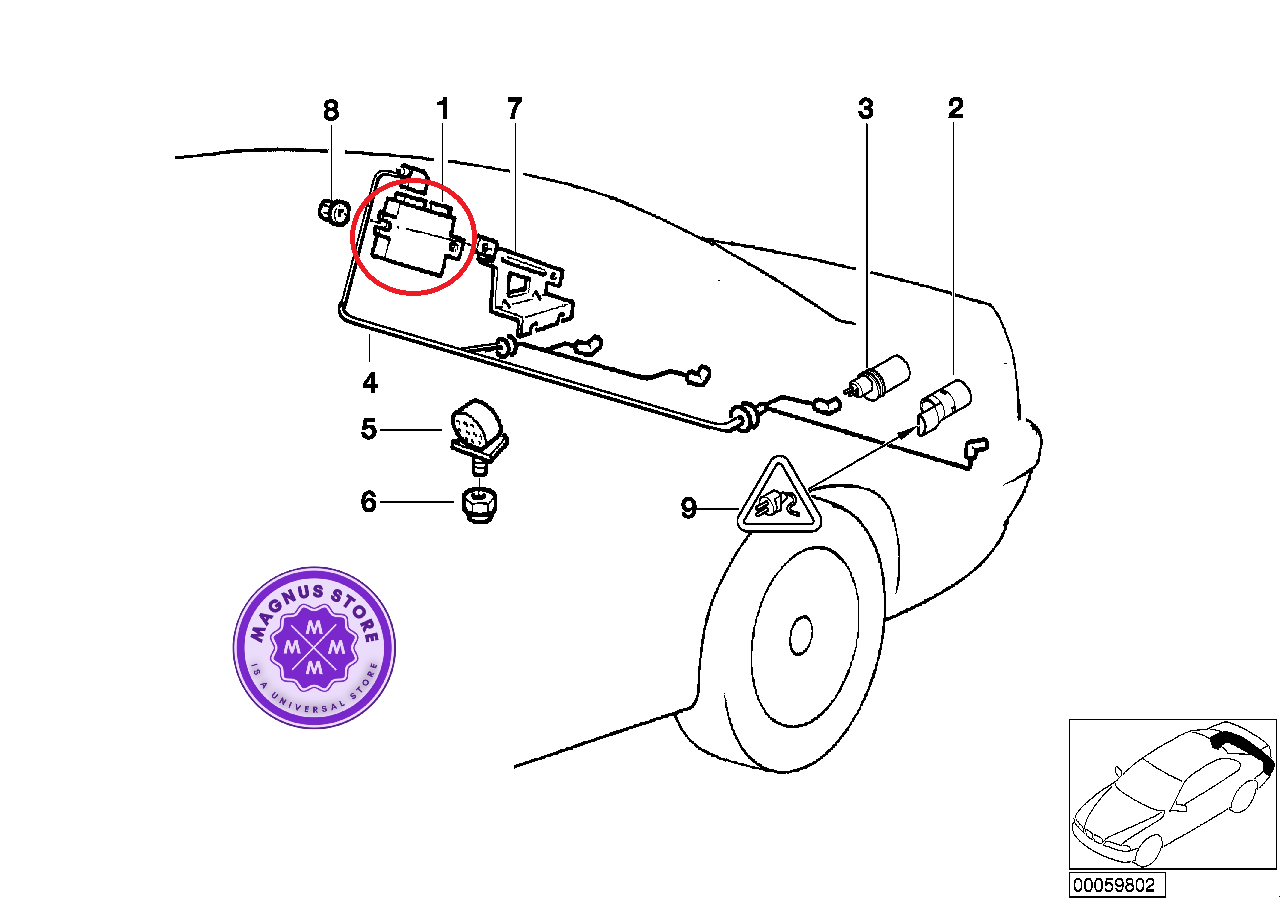 8
1
7
3
2
4
5
6
9
MAGNUS STORE
M
M M
M
IS A UNIVERSAL STORE
00059802