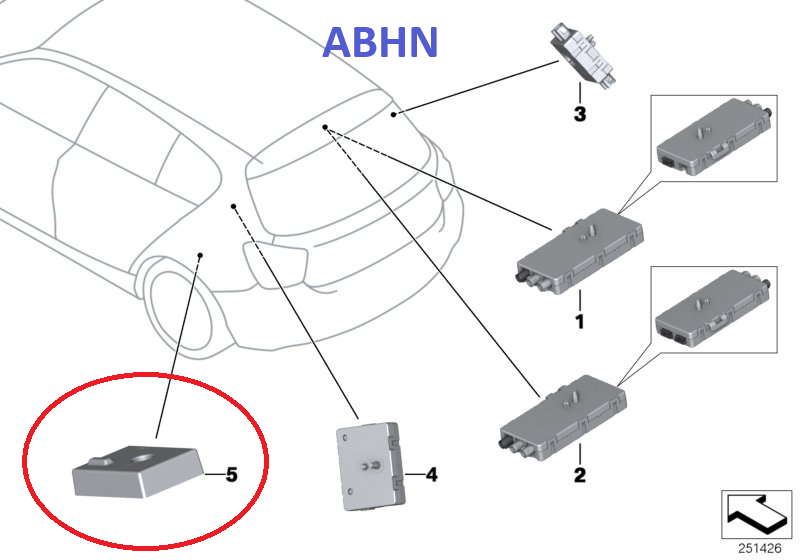 ABHN

3

1

2

4

5

251426