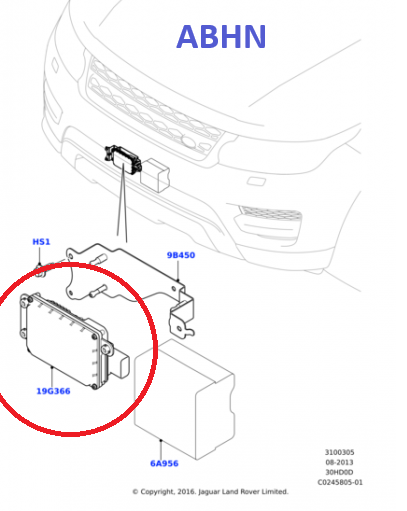 ABHN

HS1

9B450

19G366

6A956

3100305
08-2013
30HD0D
C0245805-01

© Copyright, 2016. Jaguar Land Rover Limited.