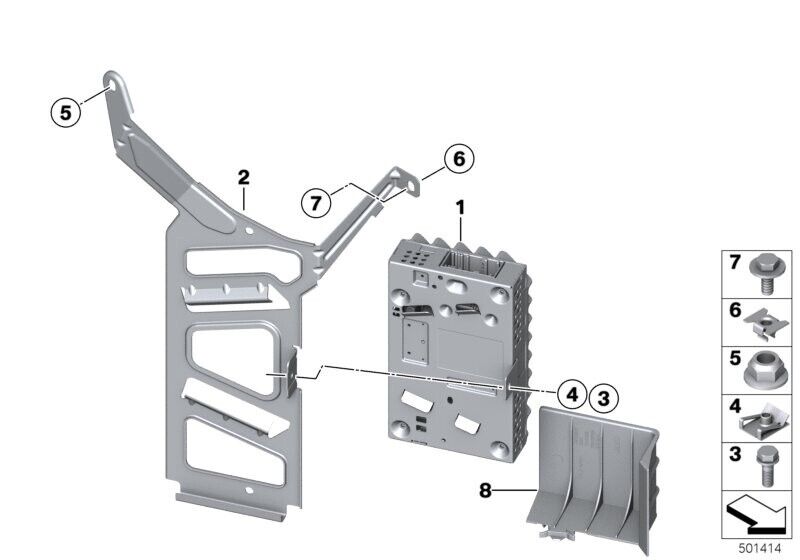 5
2
7
6
1
4
3
8
7
6
5
4
3
501414