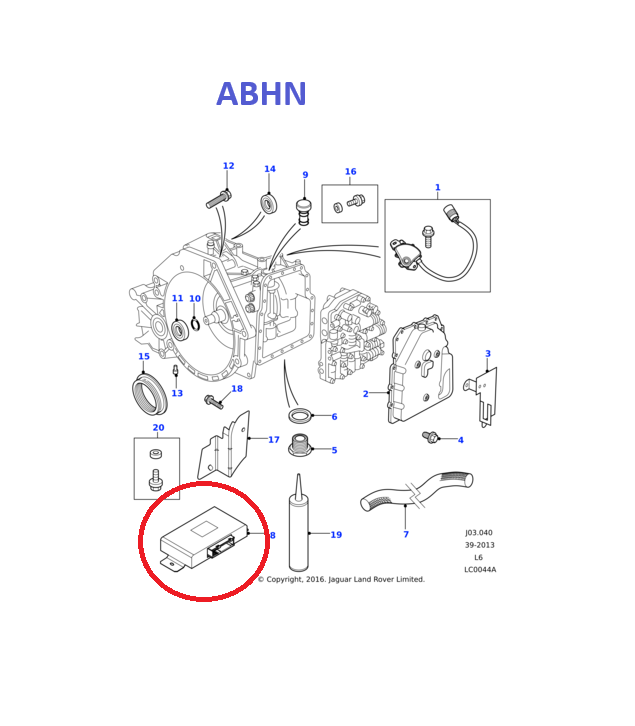 ABHN

12
14
9
16
1
11
10
15
13
18
3
2
6
4
20
17
5
8
19
7

J03.040
39-2013
L6
LC0044A

© Copyright, 2016. Jaguar Land Rover Limited.