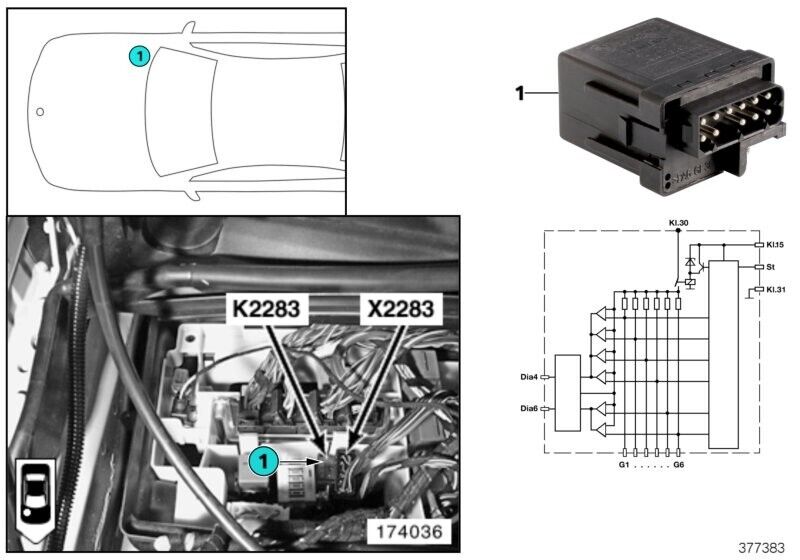 1

K2283
X2283
1
174036

1

Kl.30
Kl.15
St
Kl.31
Dia4
Dia6
G1 . . . . . . G6

377383