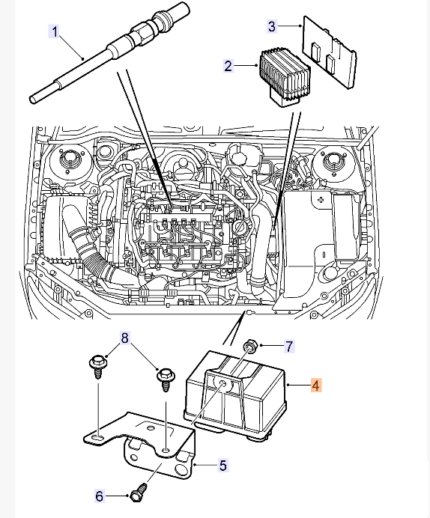 1
3
2
8
7
4
5
6