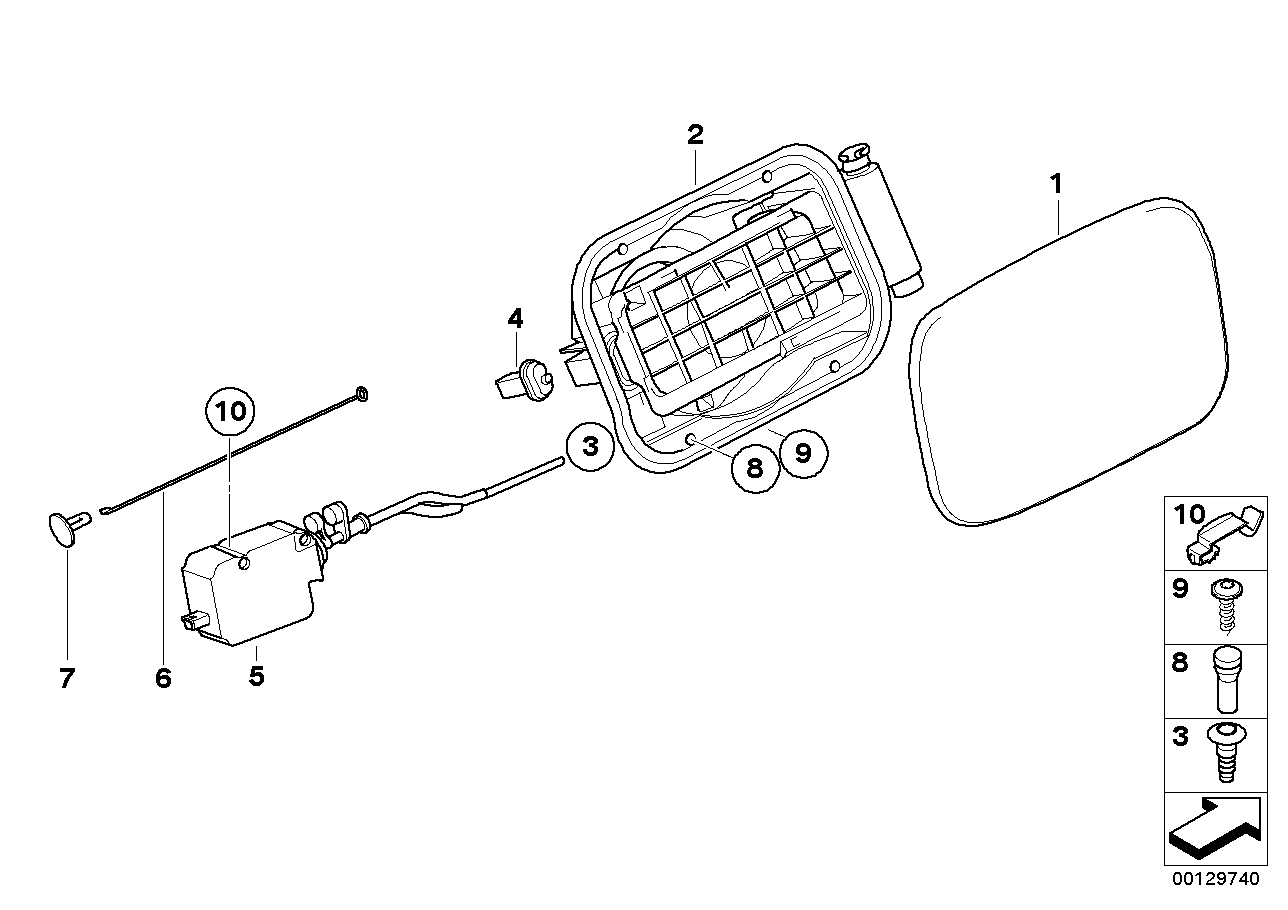 2
1
4
10
3
8
9
7
6
5
10
9
8
3
00129740