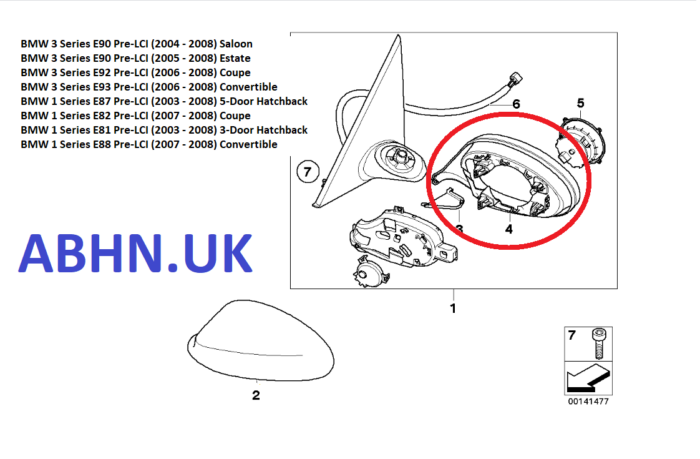 BMW 3 Series E90 Pre-LCI (2004 - 2008) Saloon
BMW 3 Series E90 Pre-LCI (2005 - 2008) Estate
BMW 3 Series E92 Pre-LCI (2006 - 2008) Coupe
BMW 3 Series E93 Pre-LCI (2006 - 2008) Convertible
BMW 1 Series E87 Pre-LCI (2003 - 2008) 5-Door Hatchback
BMW 1 Series E82 Pre-LCI (2007 - 2008) Coupe
BMW 1 Series E81 Pre-LCI (2003 - 2008) 3-Door Hatchback
BMW 1 Series E88 Pre-LCI (2007 - 2008) Convertible

ABHN.UK

6
5
7
3
4
1
2
7
00141477