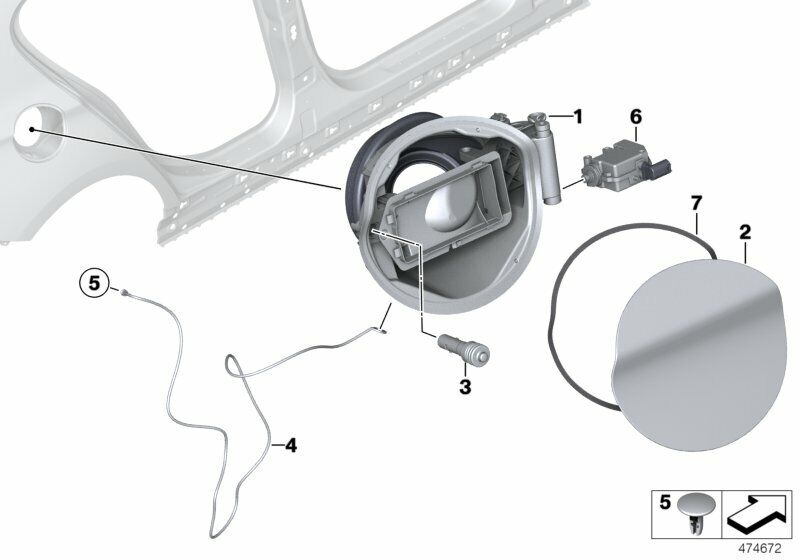 1
6
7
2
5
3
4
5
474672