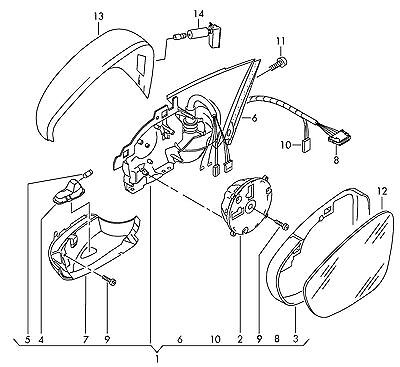 13
14
11
6
10
8
12
5
4
7
9
6
10
2
9
8
3
1