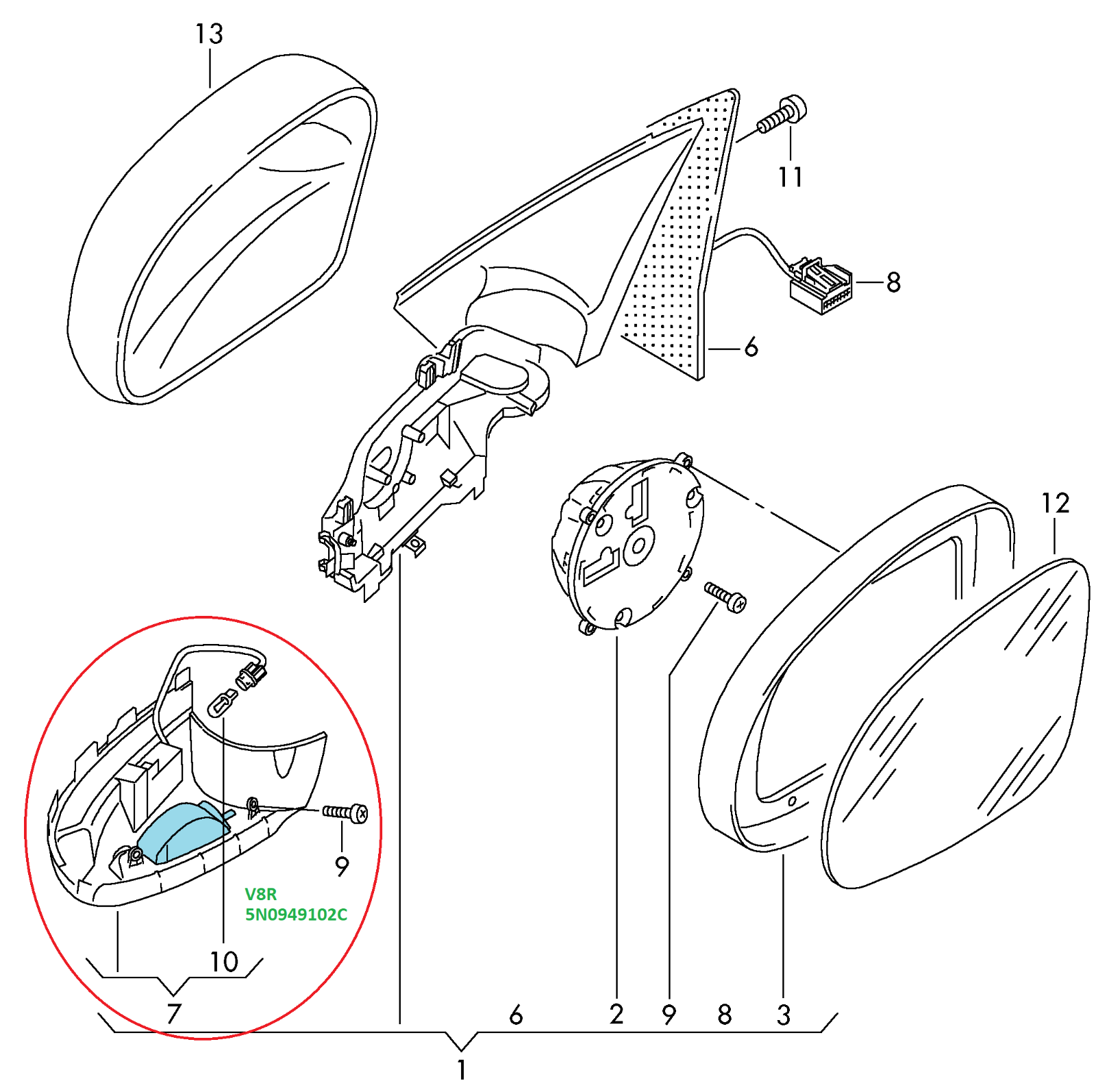 13

11

8

6

12

9

V8R
5N0949102C

10

7

6

2

9

8

3

1