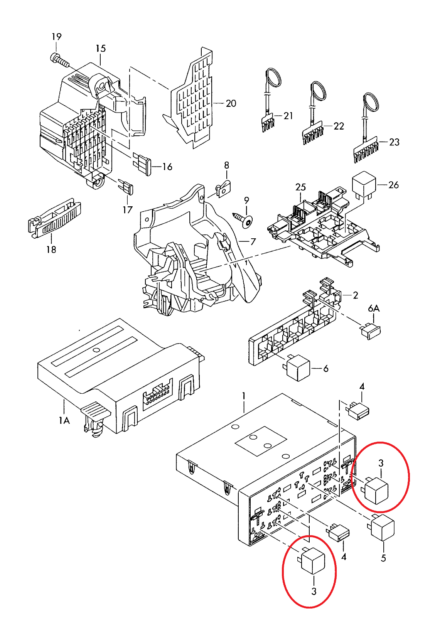 19
15
20
21
22
23
16
17
18
8
9
7
25
26
2
6A
6
1A
1
4
3
4
5
3