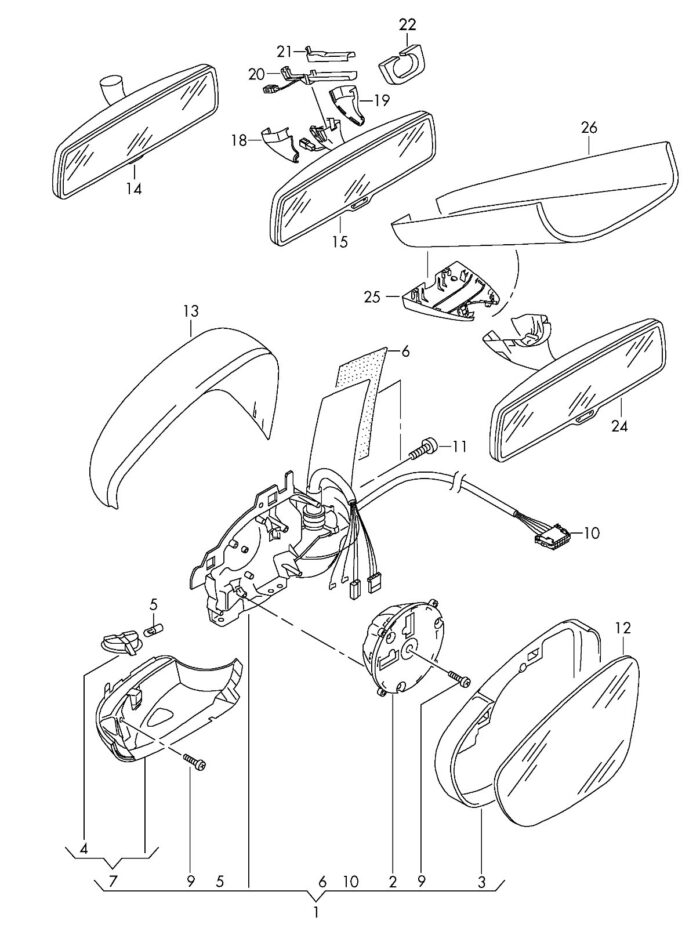 22
21
20
19
18
26
14
15
25
13
6
24
11
10
5
12
4
7
9
5
6
10
2
9
3
1