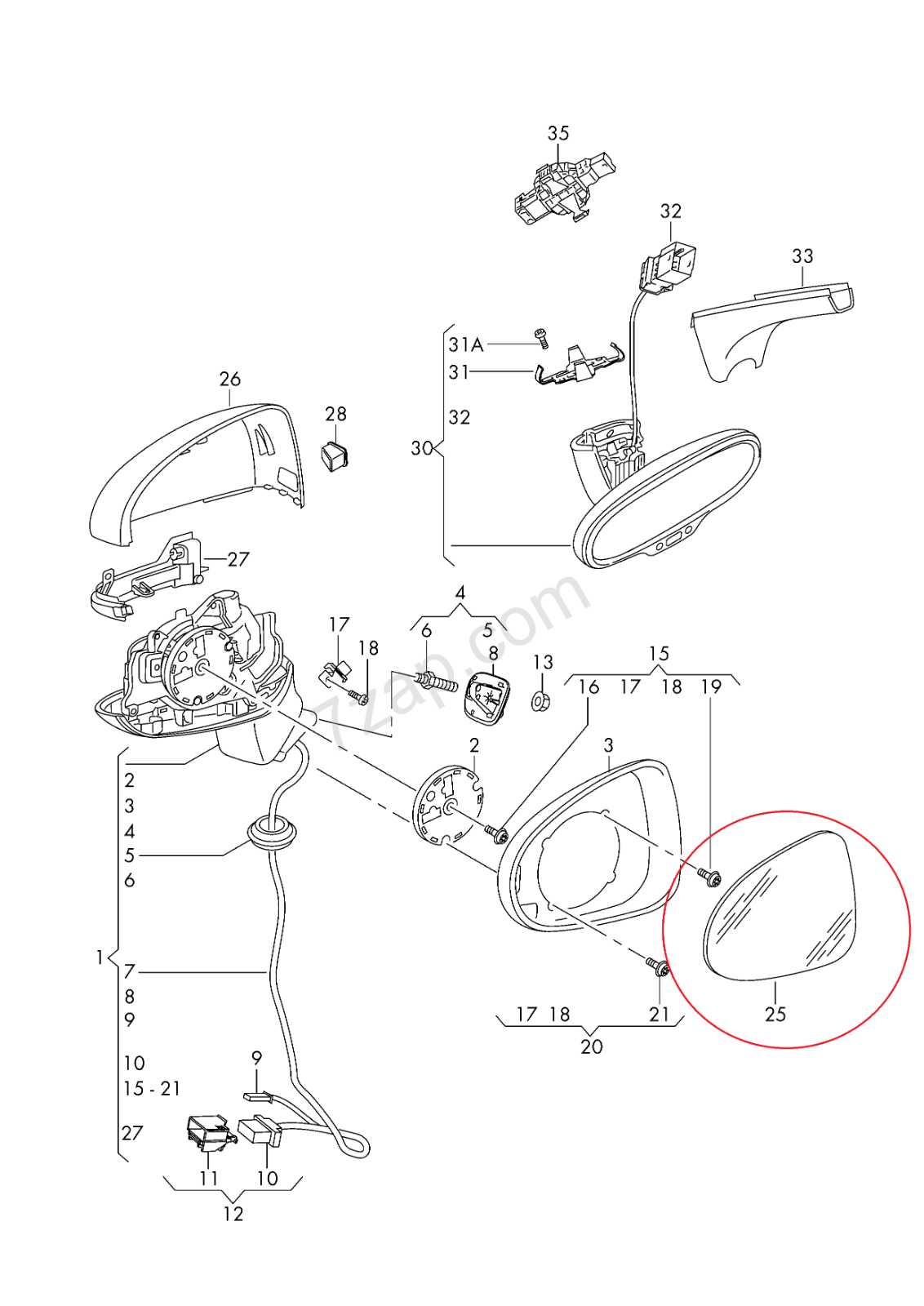 35

32

33

31A

31

32

30

26

28

27

4

6

5

17

18

8

13

15

16 17 18 19

7zap.com

2

3

2

3

4

5

6

1

7

8

9

10

15 - 21

27

9

11 10

12

17 18 21

20

25