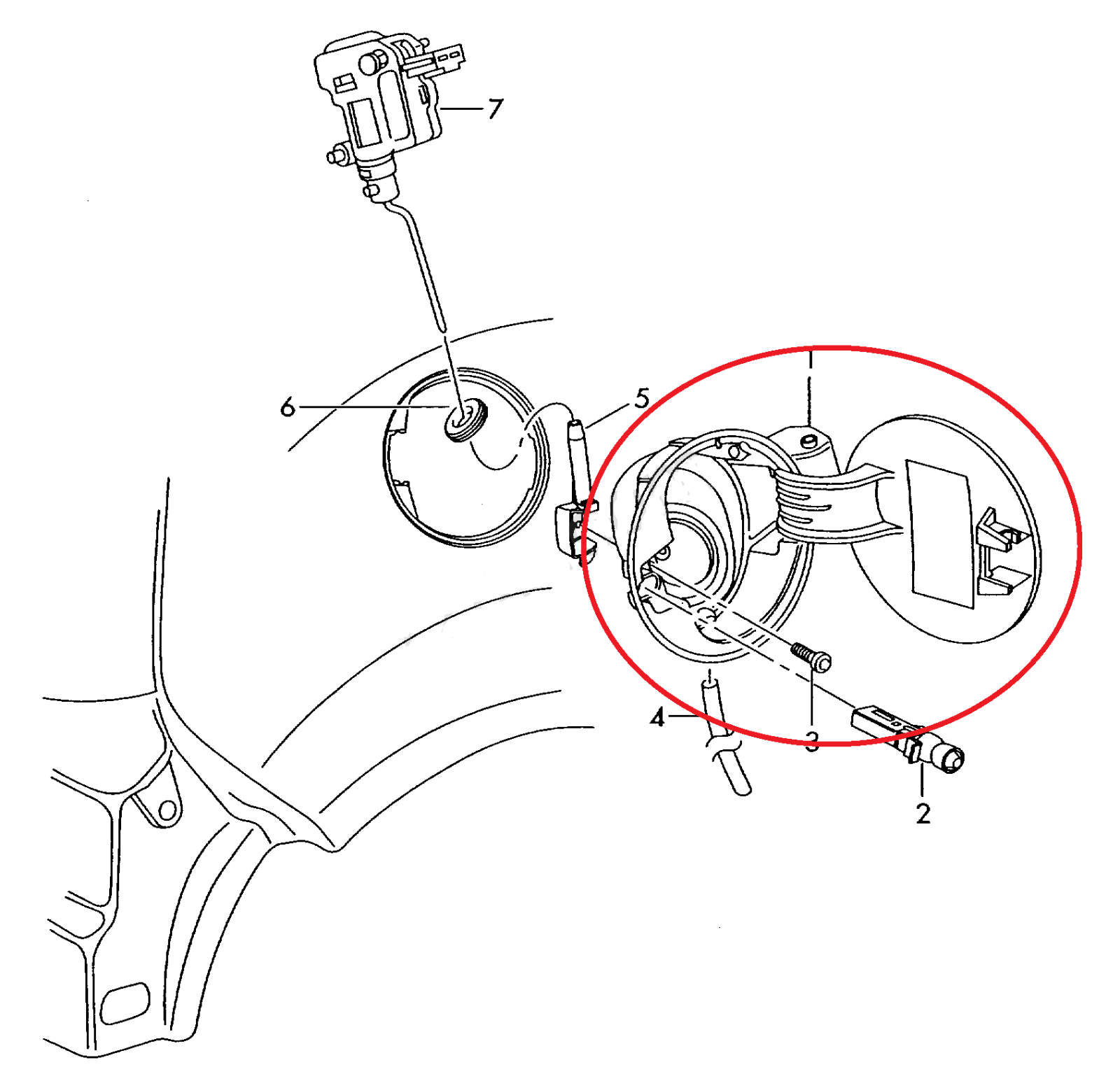 7
6
5
1
4
3
2