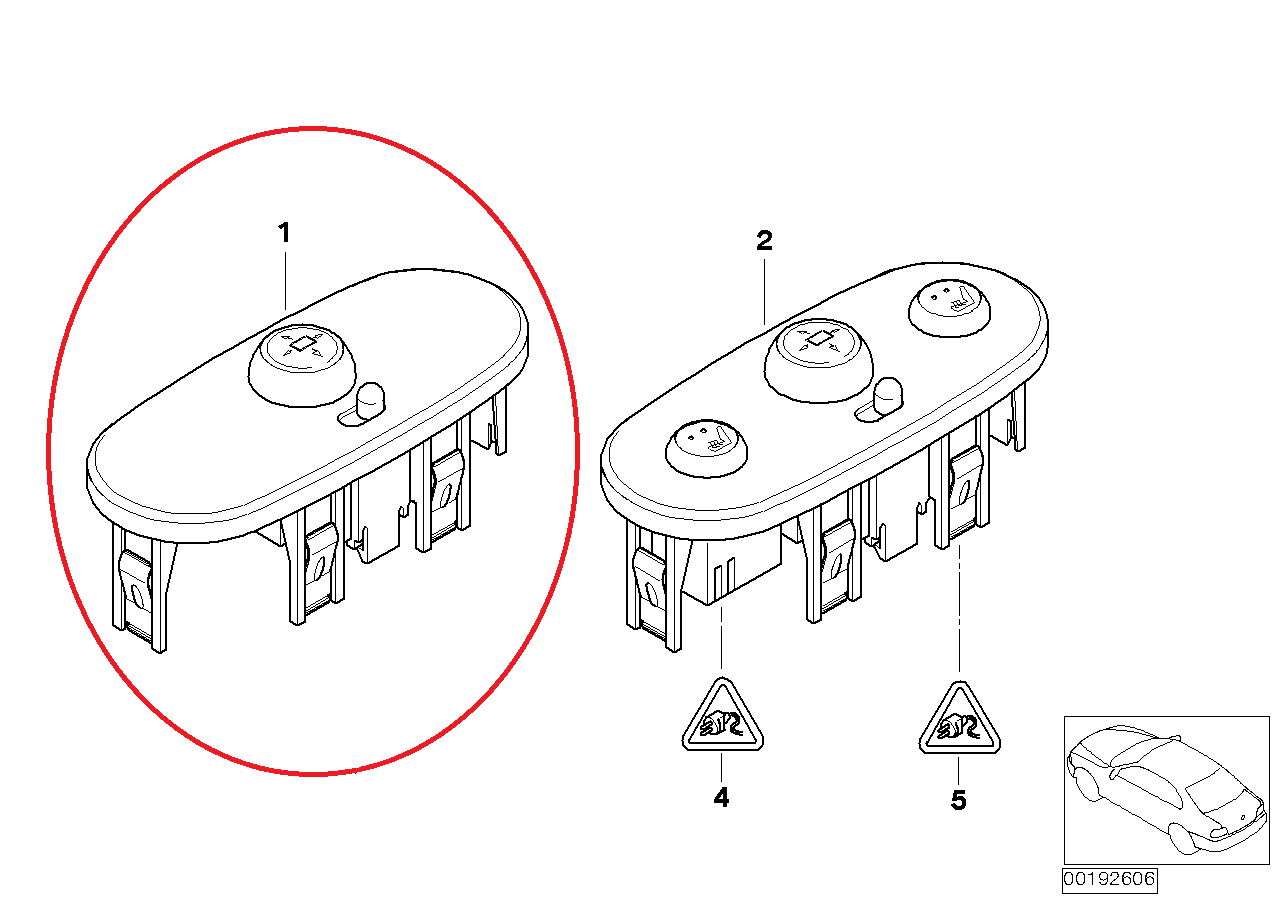 1

2

4

5

00192606