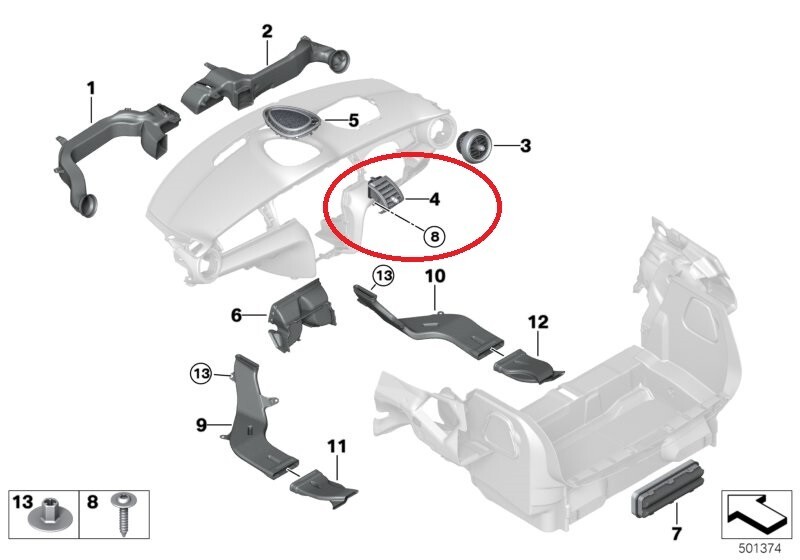 2
1
5
3
4
8
13
10
6
12
13
9
11
13
8
7
501374