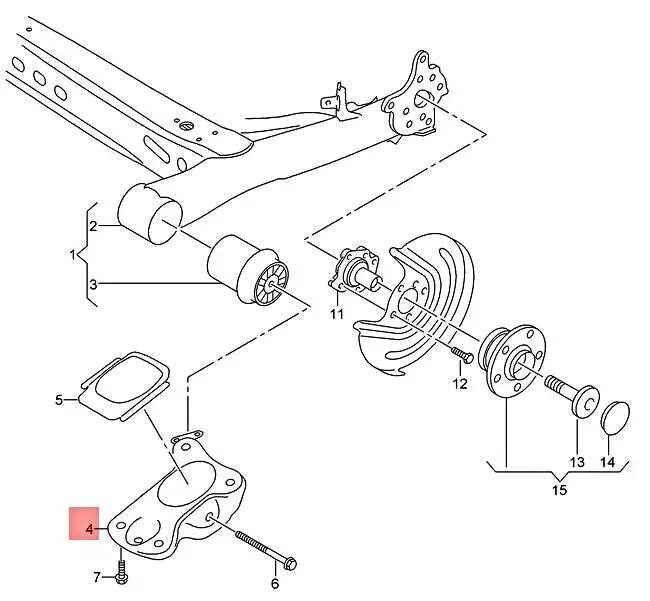 2
1
3
11
12
5
13
14
15
4
7
6