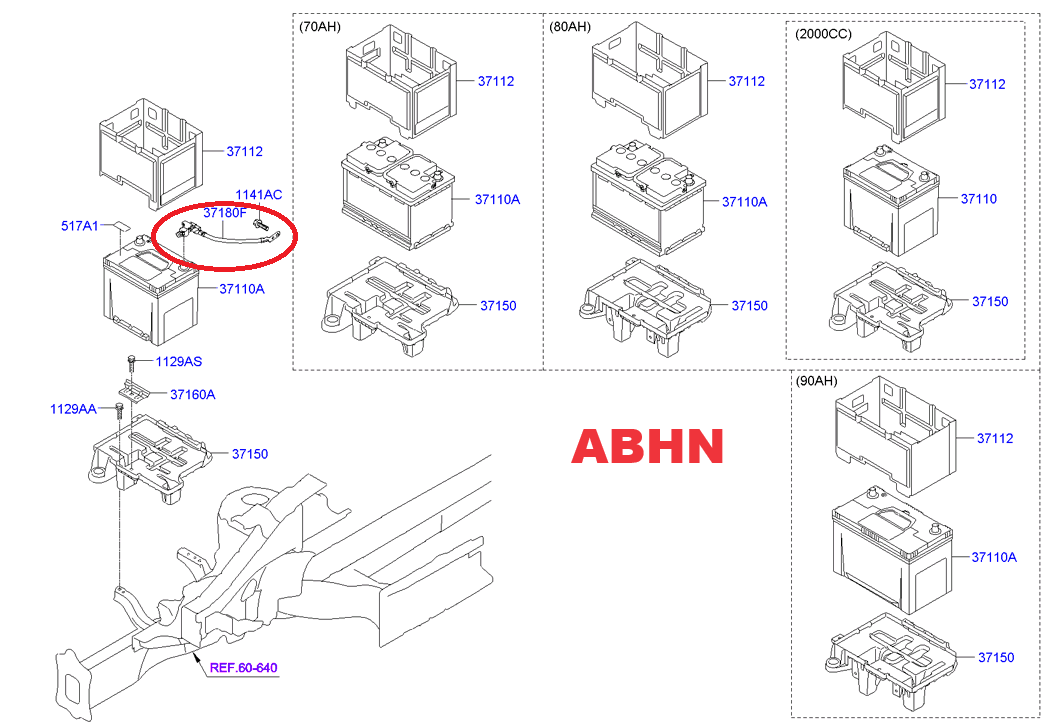 37112

1141AC

37180F

517A1

37110A

1129AS

37160A

1129AA

37150

REF.60-640

(70AH)

37112

37110A

37150

(80AH)

37112

37110A

37150

(2000CC)

37112

37110

37150

ABHN

(90AH)

37112

37110A

37150