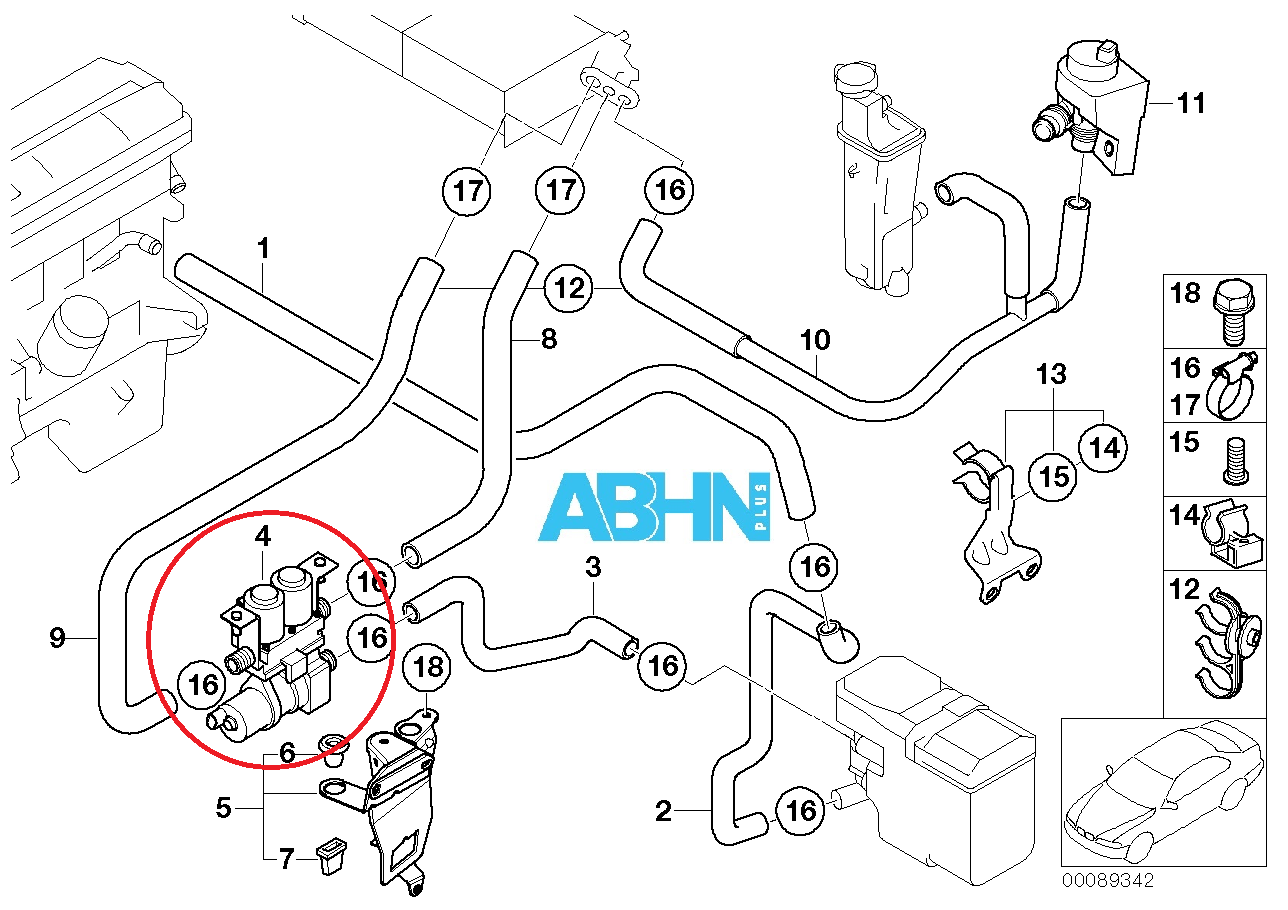 17
17
16
11
1
12
8
10
13
14
15
ABHN
PLUS
4
16
16
16
3
16
16
9
18
6
5
7
2
16
18
16
17
15
14
12
00089342