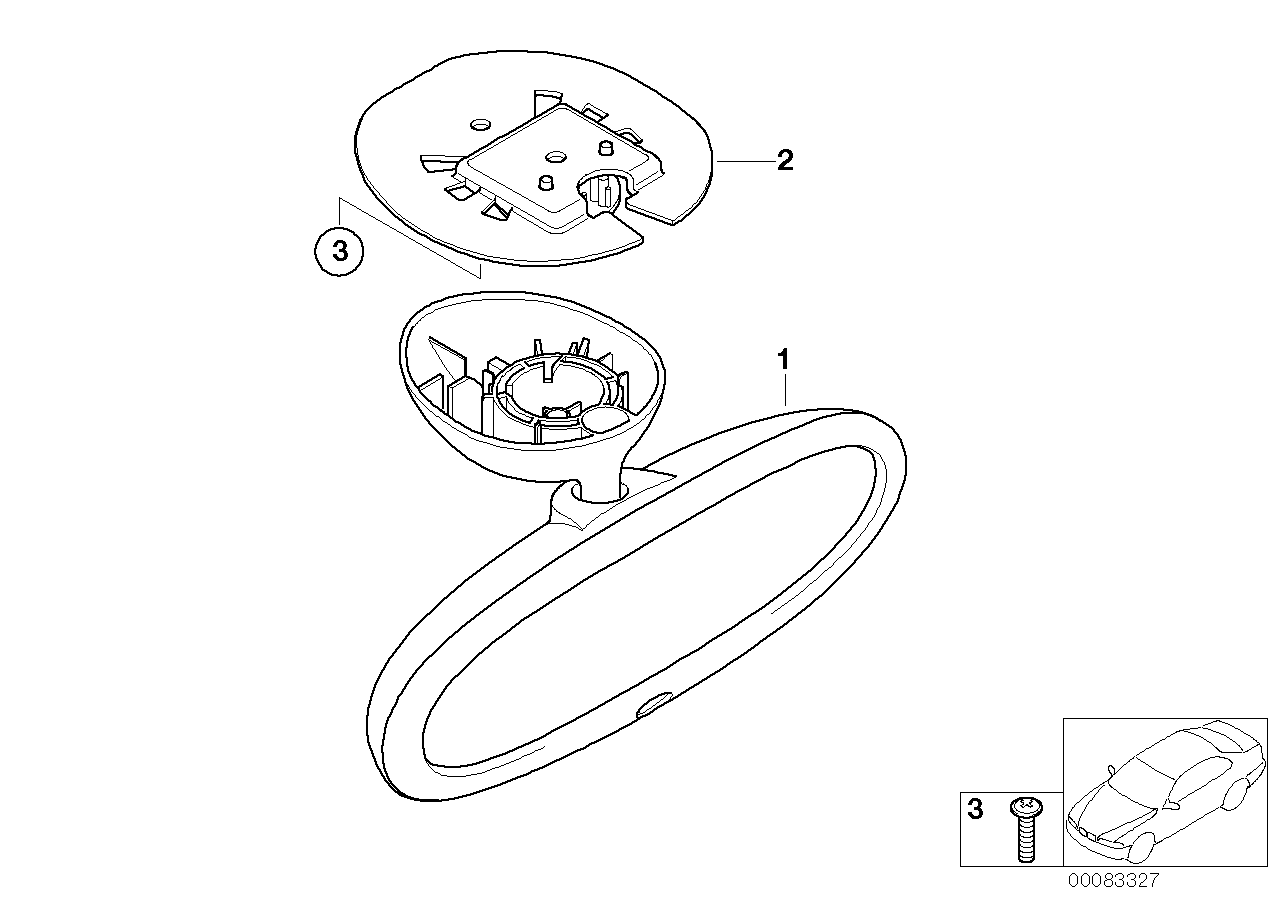 2

3

1

3

00083327