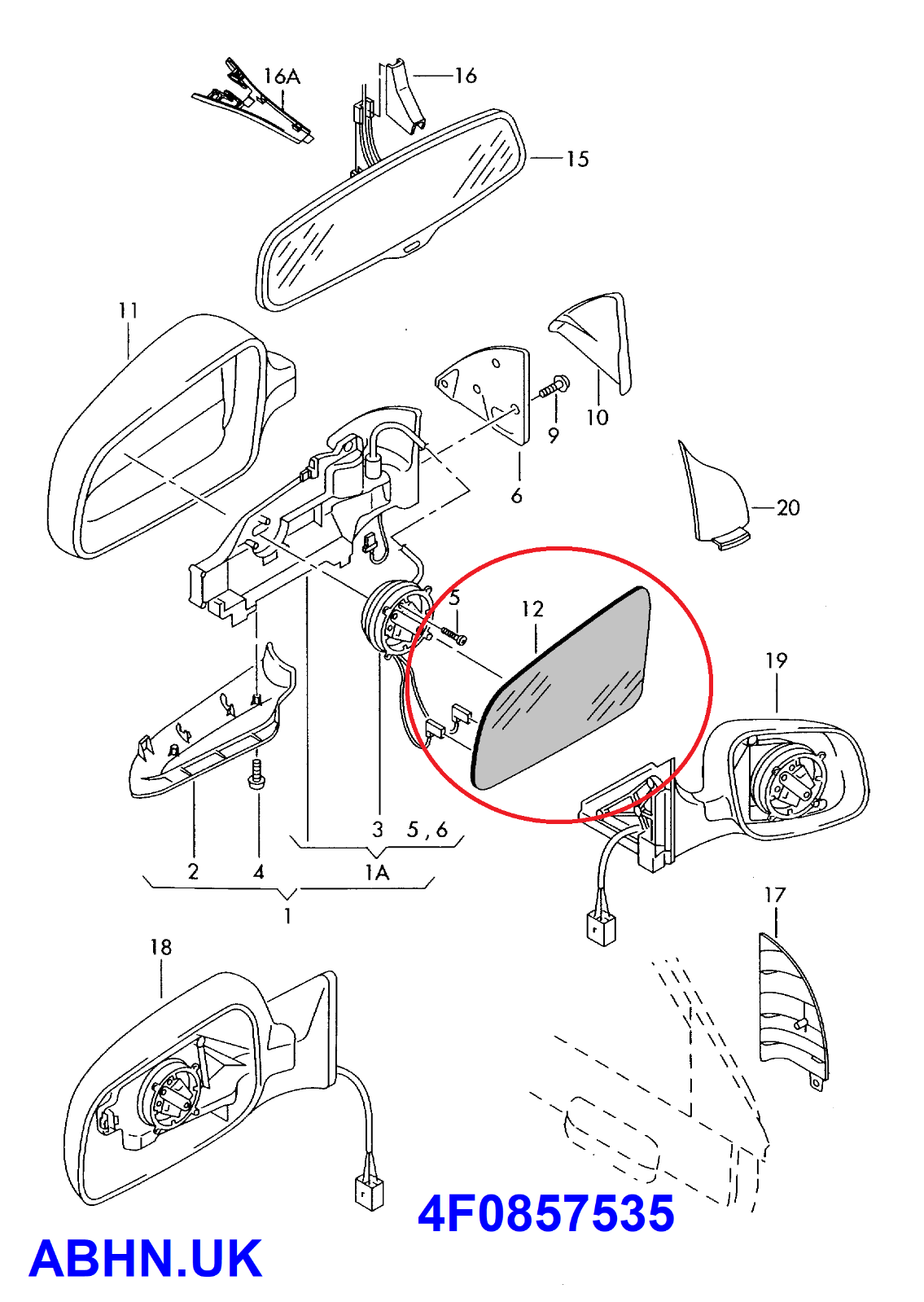 16A
16
15
11
10
9
6
20
5
12
19
3
5 , 6
2
4
1A
1
18
17
4F0857535
ABHN.UK